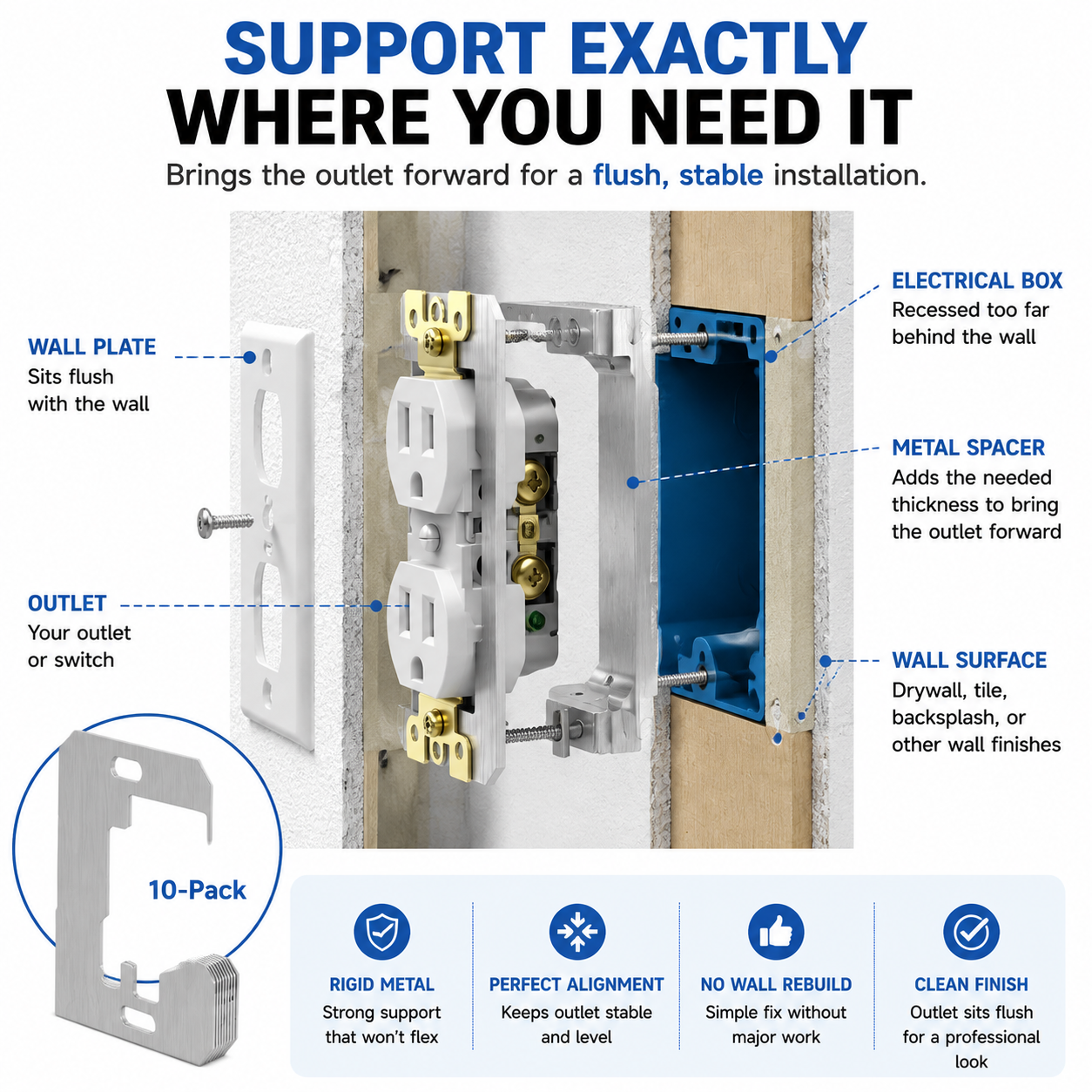 SUPPORT EXACTLY
WHERE YOU NEED IT

Brings the outlet forward for a flush, stable installation.

WALL PLATE
Sits flush with the wall

OUTLET
Your outlet or switch

ELECTRICAL BOX
Recessed too far behind the wall

METAL SPACER
Adds the needed thickness to bring the outlet forward

WALL SURFACE
Drywall, tile, backsplash, or other wall finishes

10-Pack

RIGID METAL
Strong support that won't flex

PERFECT ALIGNMENT
Keeps outlet stable and level

NO WALL REBUILD
Simple fix without major work

CLEAN FINISH
Outlet sits flush for a professional look