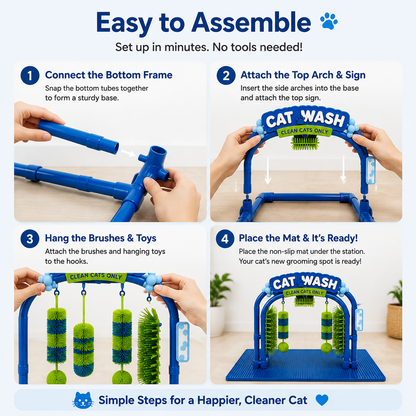 Easy to Assemble

Set up in minutes. No tools needed!

1 Connect the Bottom Frame
Snap the bottom tubes together to form a sturdy base.

2 Attach the Top Arch & Sign
Insert the side arches into the base and attach the top sign.

CAT WASH
CLEAN CATS ONLY

3 Hang the Brushes & Toys
Attach the brushes and hanging toys to the hooks.

CLEAN CATS ONLY

4 Place the Mat & It's Ready!
Place the non-slip mat under the station. Your cat's new grooming spot is ready!

CAT WASH
CLEAN CATS ONLY

Simple Steps for a Happier, Cleaner Cat